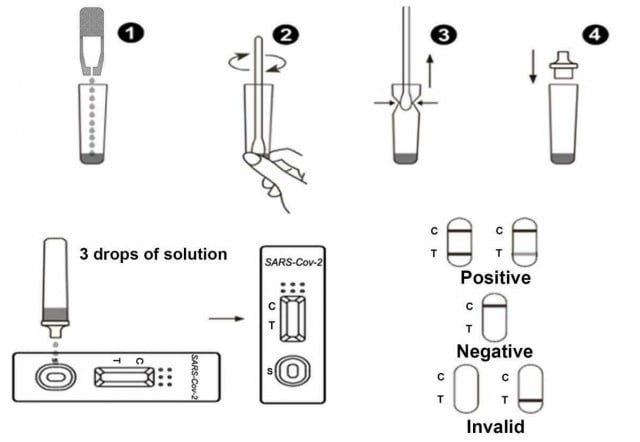 1
2
3
4

3 drops of solution

T C
SARS-Cov-2

SARS-Cov-2
C
T
S

C
T
C
T
Positive

C
T
Negative

C
T
C
T
Invalid